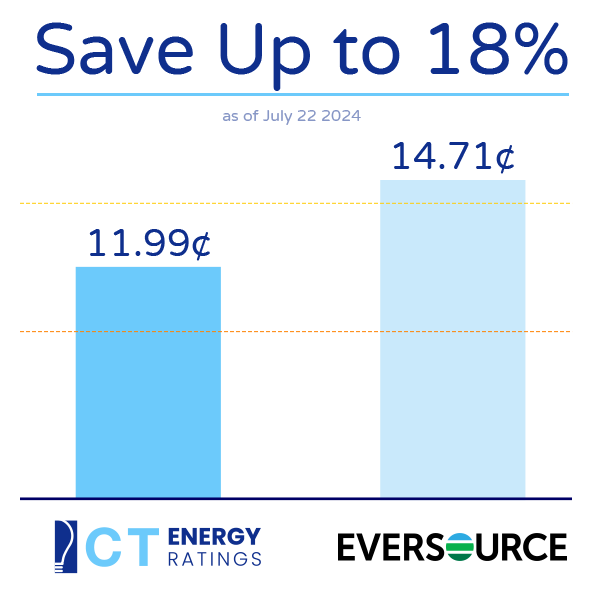 Save Up to 18%

as of July 22 2024

11.99¢

14.71¢

CT ENERGY RATINGS

EVERSOURCE